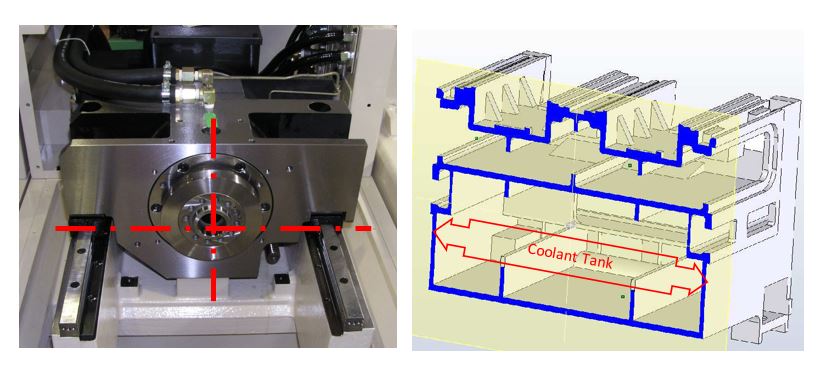 Coolant Tank