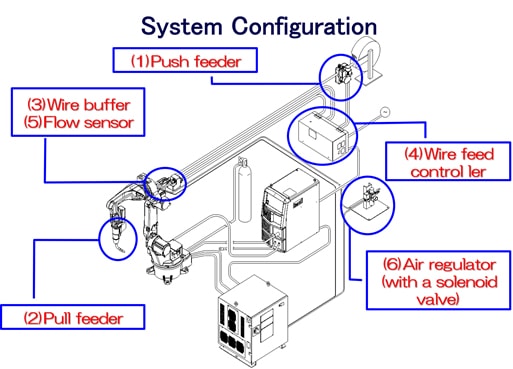 System Configuration

(1)Push feeder

(3)Wire buffer
(5)Flow sensor

(4)Wire feed control ler

(6)Air regulator (with a solenoid valve)

(2)Pull feeder