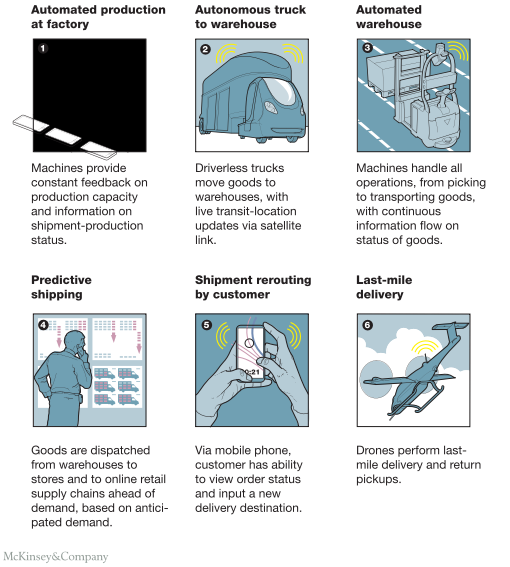 Automated production at factory

1

Machines provide constant feedback on production capacity and information on shipment-production status.

Autonomous truck to warehouse

2

Driverless trucks move goods to warehouses, with live transit-location updates via satellite link.

Automated warehouse

3

Machines handle all operations, from picking to transporting goods, with continuous information flow on status of goods.

Predictive shipping

4

Goods are dispatched from warehouses to stores and to online retail supply chains ahead of demand, based on anticipated demand.

Shipment rerouting by customer

5

0:21

Via mobile phone, customer has ability to view order status and input a new delivery destination.

Last-mile delivery

6

Drones perform last-mile delivery and return pickups.

McKinsey&Company